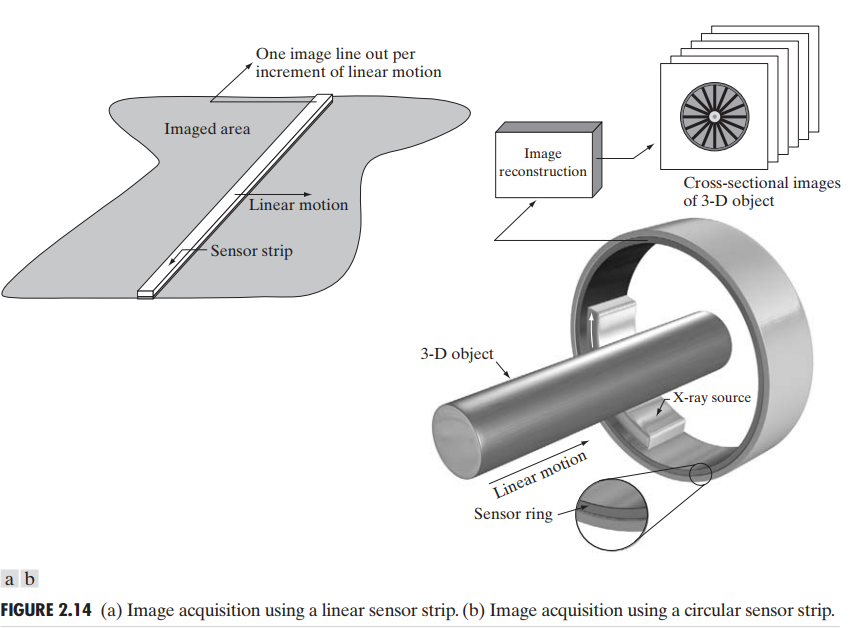 One image line out per increment of linear motion

Imaged area

Linear motion

Sensor strip

Image reconstruction

Cross-sectional images of 3-D object

3-D object

X-ray source

Linear motion

Sensor ring

a b

FIGURE 2.14 (a) Image acquisition using a linear sensor strip. (b) Image acquisition using a circular sensor strip.